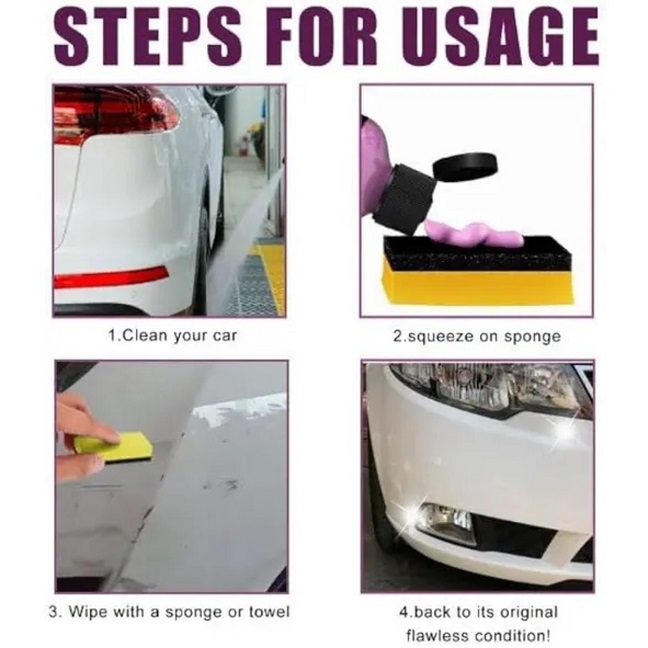 STEPS FOR USAGE

1.Clean your car

2.squeeze on sponge

3. Wipe with a sponge or towel

4.back to its original flawless condition!